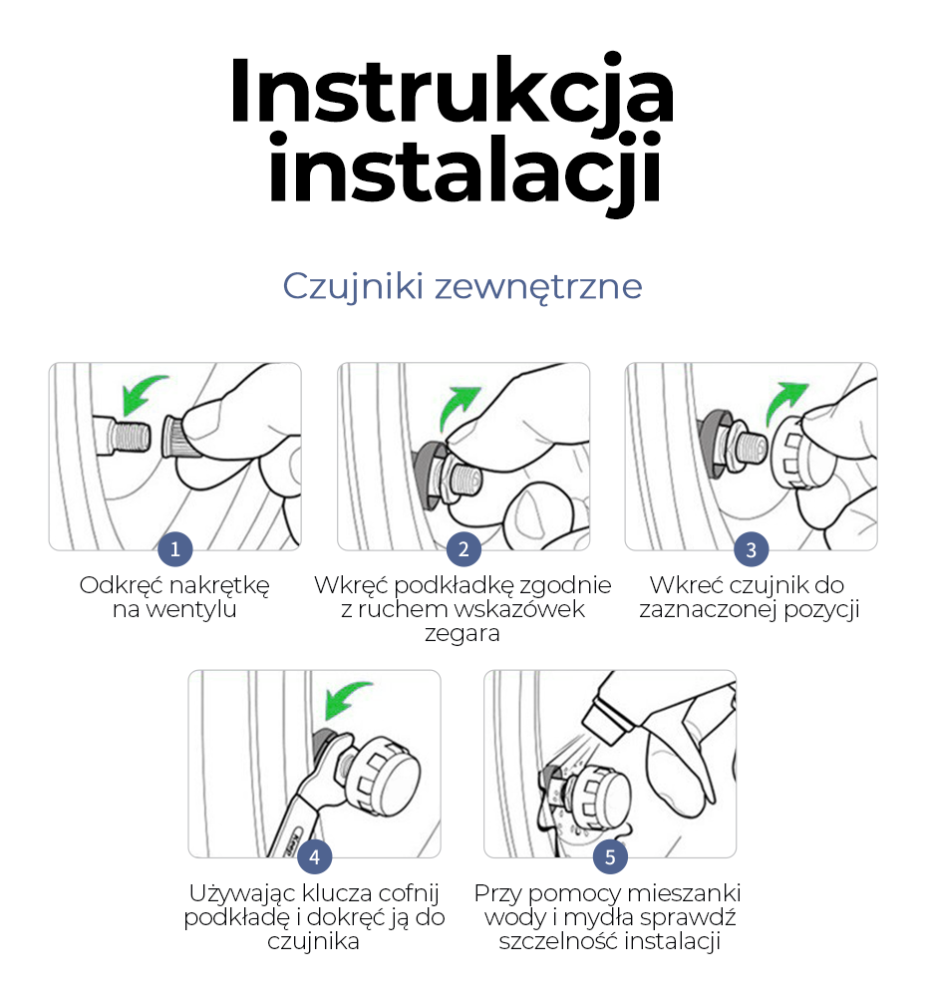 Instrukcja instalacji

Czujniki zewnętrzne

1
Odkręć nakrętkę na wentylu

2
Wkręć podkładkę zgodnie z ruchem wskazówek zegara

3
Wkreć czujnik do zaznaczonej pozycji

4
Używając klucza cofnij podkładę i dokręć ją do czujnika

5
Przy pomocy mieszanki wody i mydła sprawdź szczelność instalacji